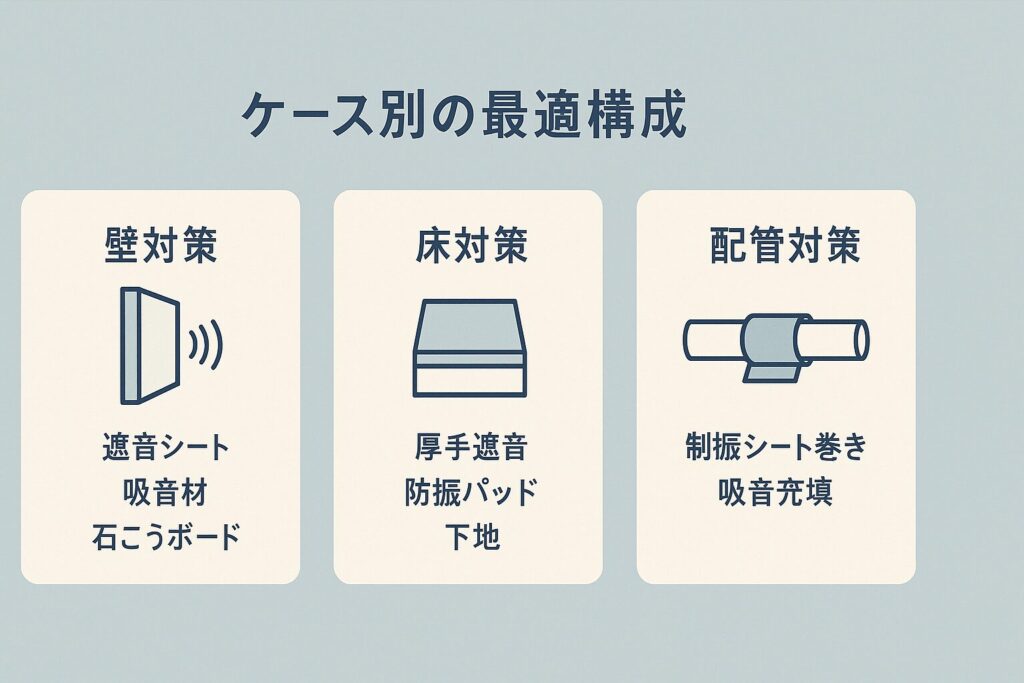 ケース別の最適構成

壁対策

遮音シート
吸音材
石こうボード

床対策

厚手遮音
防振パッド
下地

配管対策

制振シート巻き
吸音充填