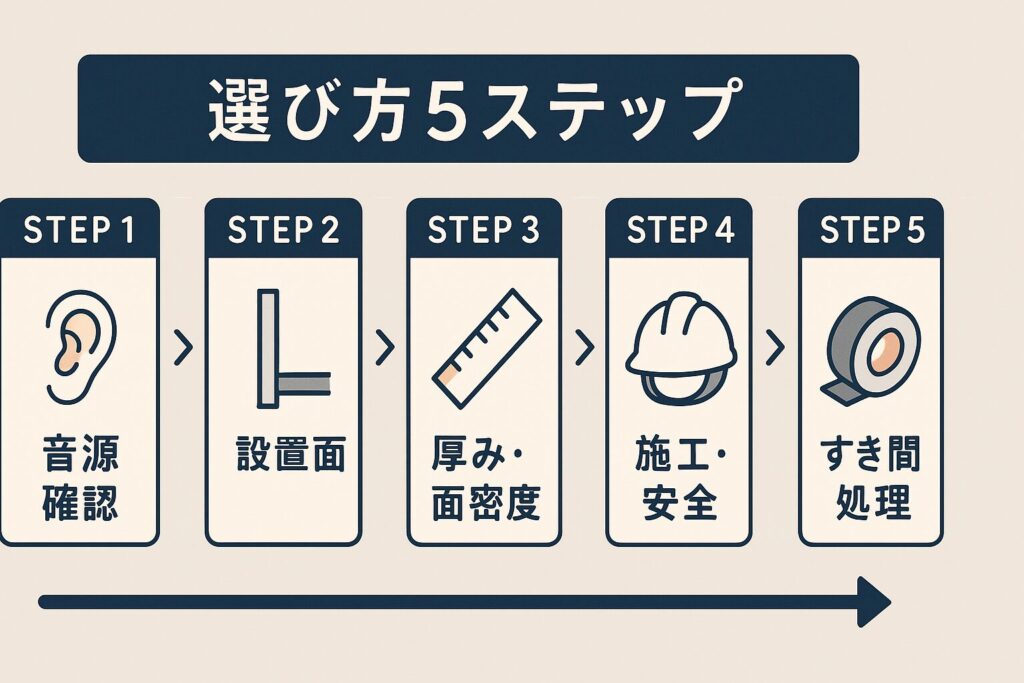 選び方5ステップ

STEP 1
音源確認

STEP 2
設置面

STEP 3
厚み・面密度

STEP 4
施工・安全

STEP 5
すき間処理