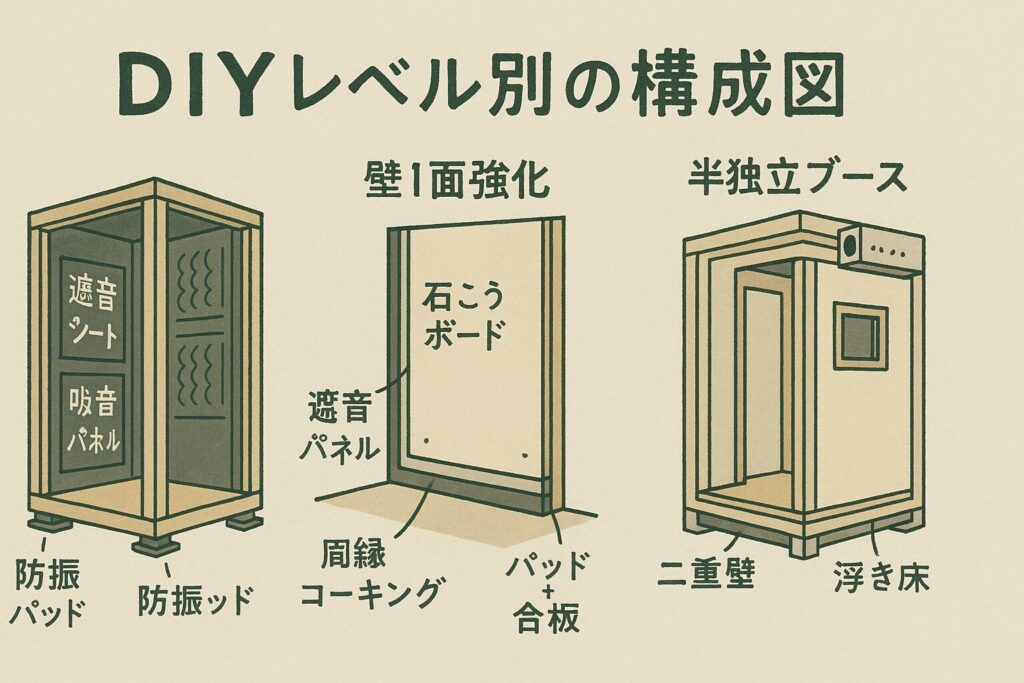 DIYレベル別の構成図

遮音シート

吸音パネル

防振パッド

防振ッド

壁1面強化

石こうボード

遮音パネル

周縁コーキング

パッド+合板

半独立ブース

二重壁

浮き床