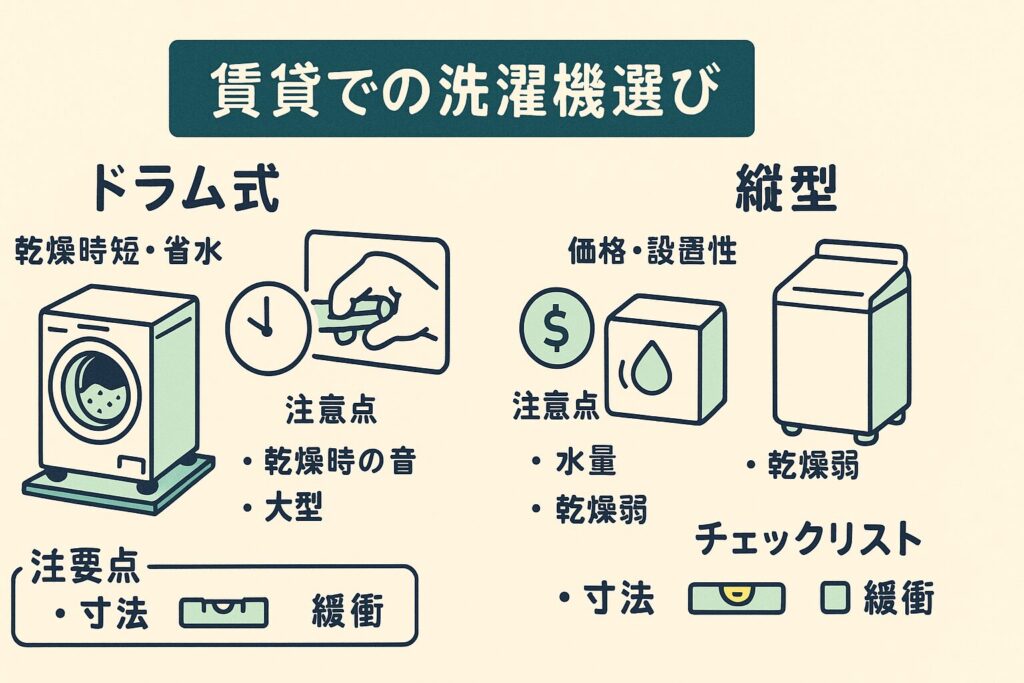 賃貸での洗濯機選び

ドラム式

乾燥時短・省水

注意点
・乾燥時の音
・大型

注要点
・寸法 緩衝

縦型

価格・設置性

$

注意点
・水量
・乾燥弱

・乾燥弱

チェックリスト
・寸法 緩衝