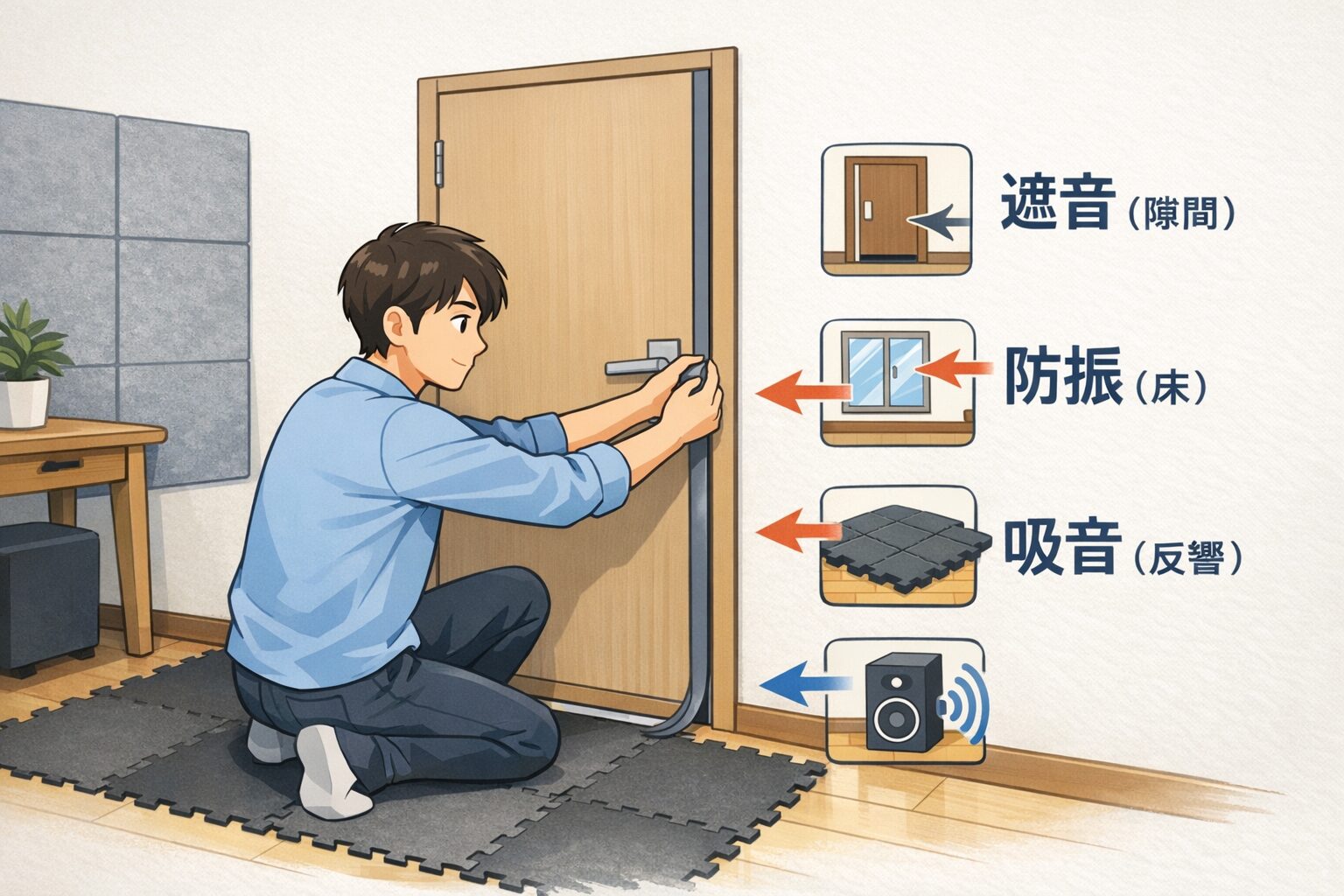 遮音（隙間）

防振（床）

吸音（反響）