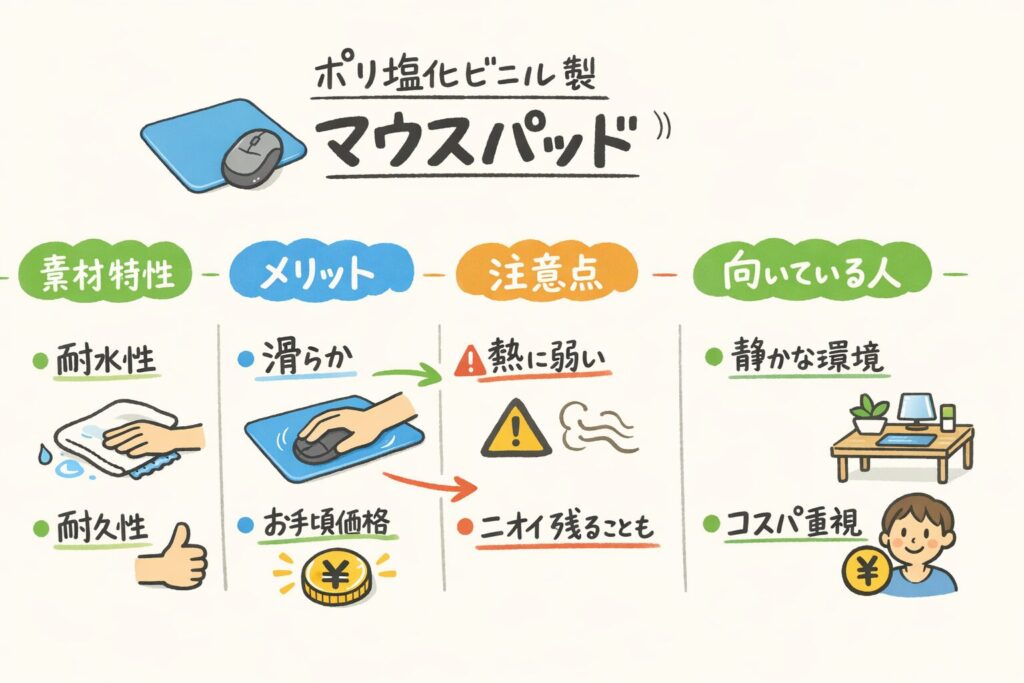 ポリ塩化ビニル製
マウスパッド

素材特性
耐水性
耐久性

メリット
滑らか
お手頃価格
¥

注意点
熱に弱い
ニオイ残ることも

向いている人
静かな環境
コスパ重視
¥